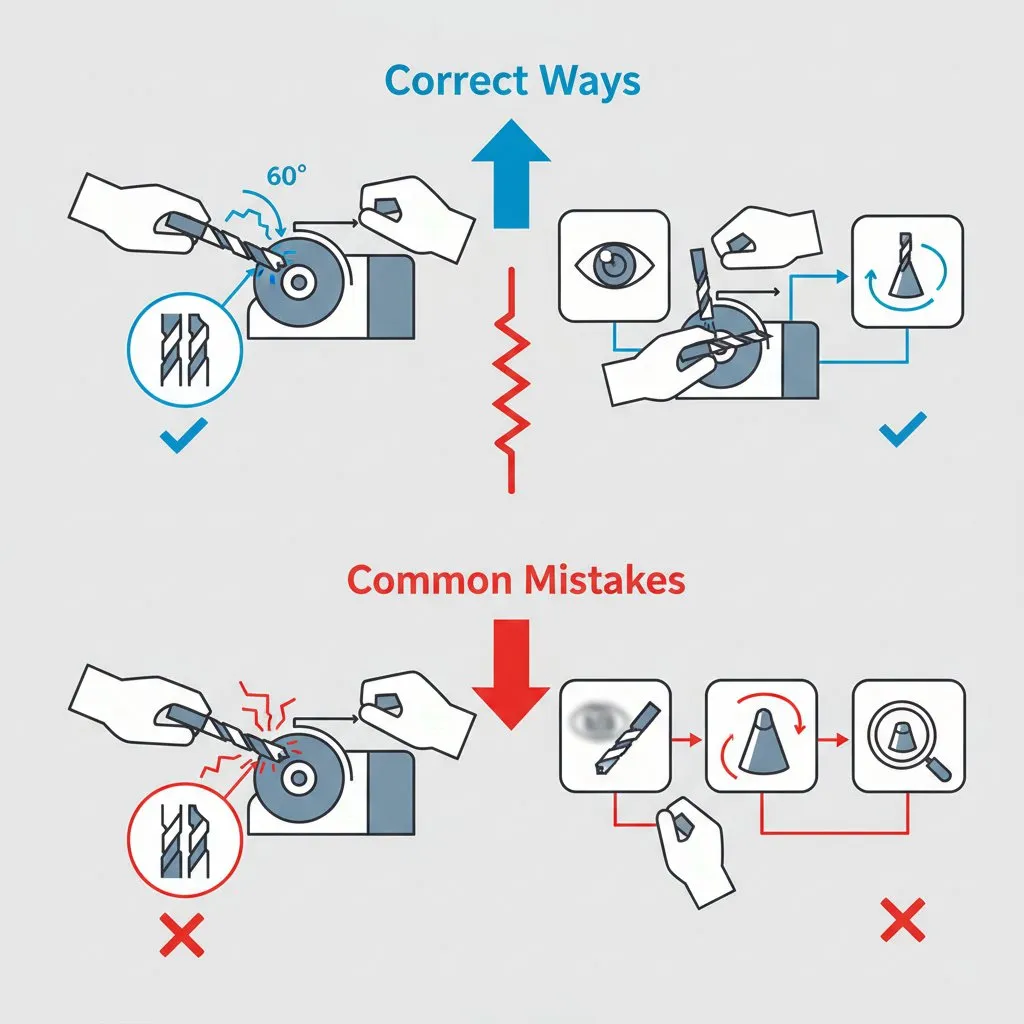 Correct Ways

60°

Common Mistakes